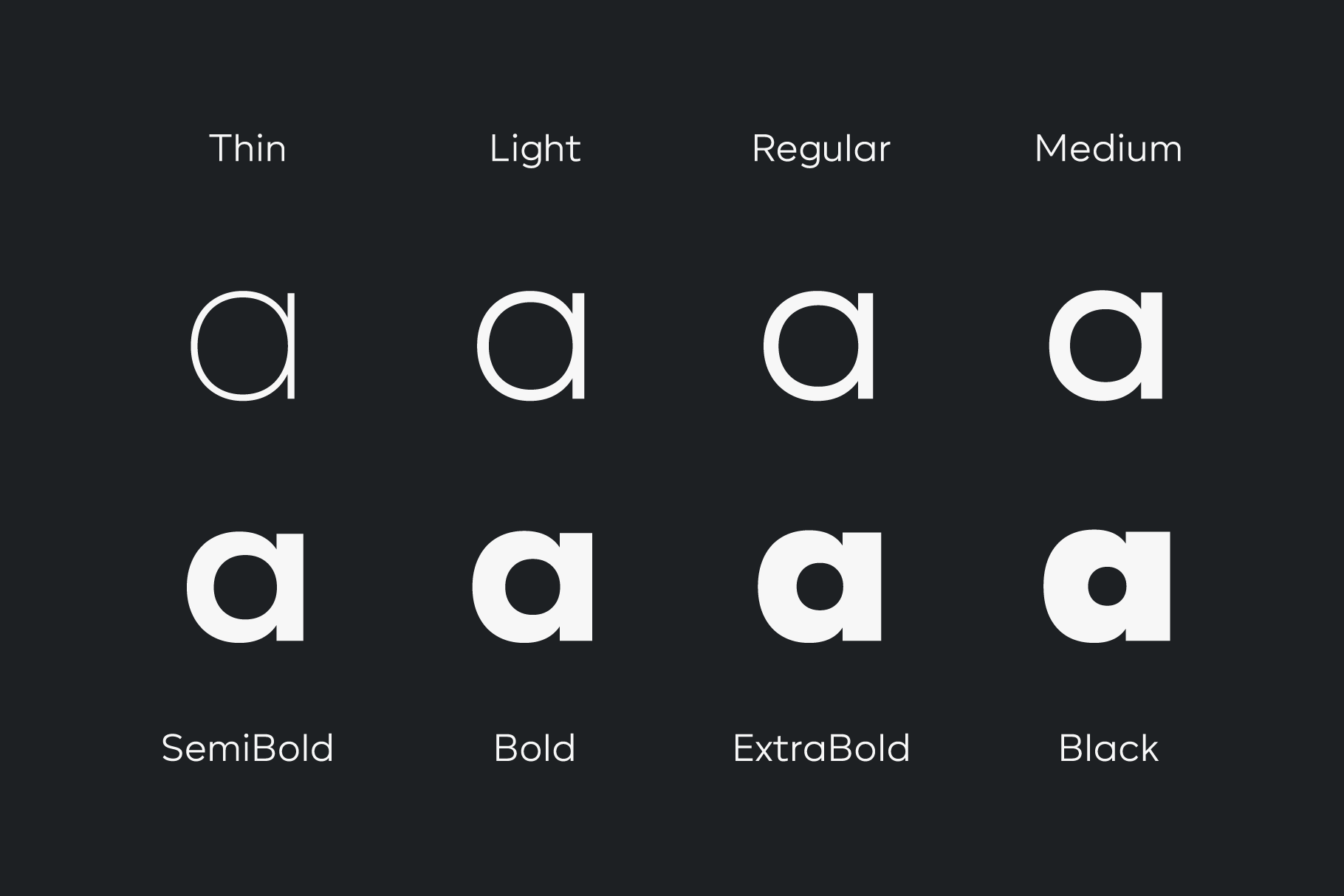 Thin Light Regular Medium

a a a a

a a a a

SemiBold Bold ExtraBold Black